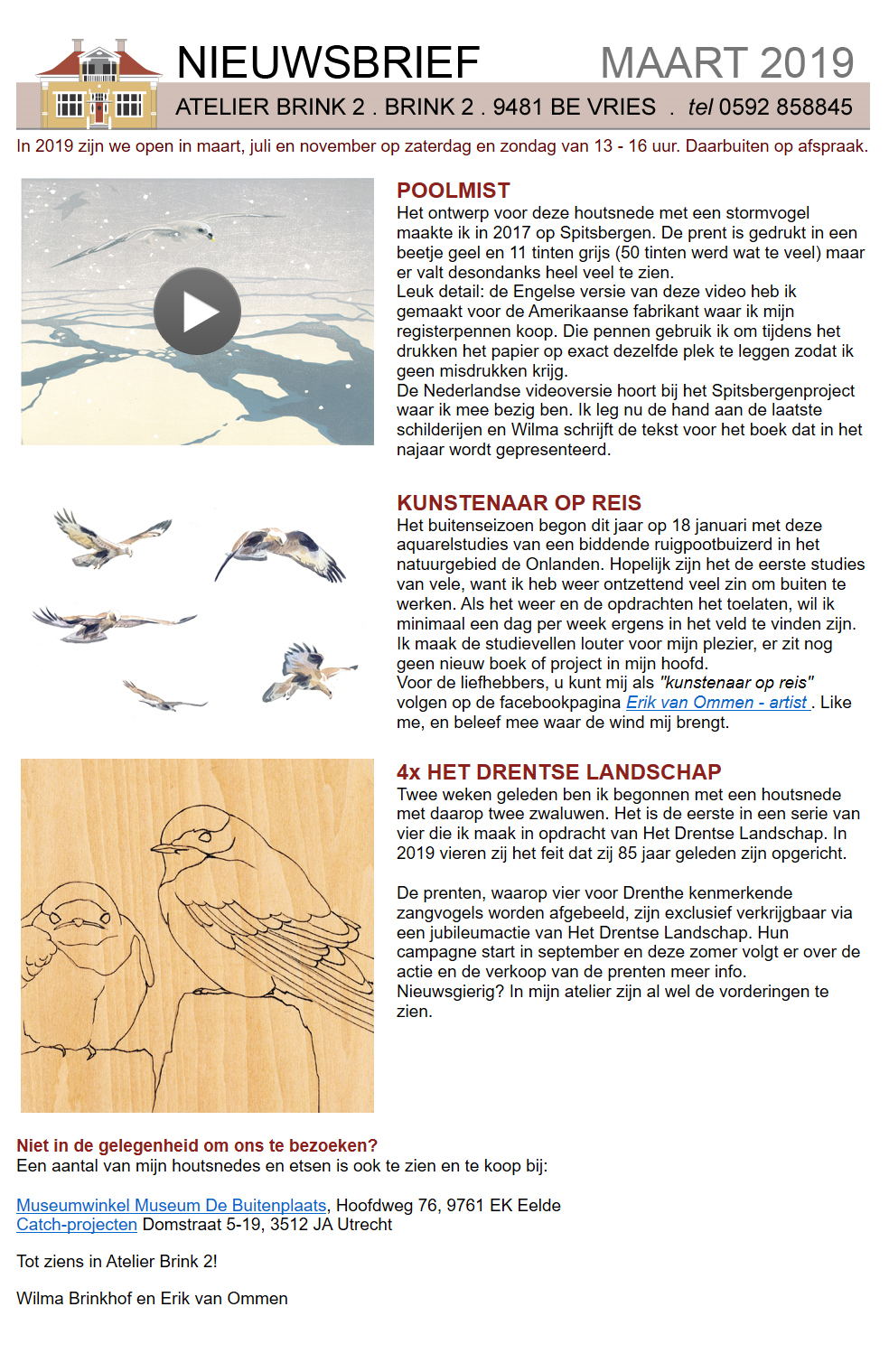 NIEUWSBRIEF MAART 2019

ATELIER BRINK 2 . BRINK 2 . 9481 BE VRIES . tel 0592 858845

In 2019 zijn we open in maart, juli en november op zaterdag en zondag van 13 - 16 uur. Daarbuiten op afspraak.

POOLMIST
Het ontwerp voor deze houtsnede met een stormvogel maakte ik in 2017 op Spitsbergen. De prent is gedrukt in een beetje geel en 11 tinten grijs (50 tinten werd wat te veel) maar er valt desondanks heel veel te zien.
Leuk detail: de Engelse versie van deze video heb ik gemaakt voor de Amerikaanse fabrikant waar ik mijn registerpennen koop. Die pennen gebruik ik om tijdens het drukken het papier op exact dezelfde plek te leggen zodat ik geen misdrukken krijg.
De Nederlandse videoversie hoort bij het Spitsbergenproject waar ik mee bezig ben. Ik leg nu de hand aan de laatste schilderijen en Wilma schrijft de tekst voor het boek dat in het najaar wordt gepresenteerd.

KUNSTENAAR OP REIS
Het buitenseizoen begon dit jaar op 18 januari met deze aquarelstudies van een biddende ruigpootbuizerd in het natuurgebied de Onlanden. Hopelijk zijn het de eerste studies van vele, want ik heb weer ontzettend veel zin om buiten te werken. Als het weer en de opdrachten het toelaten, wil ik minimaal een dag per week ergens in het veld te vinden zijn. Ik maak de studievellen louter voor mijn plezier, er zit nog geen nieuw boek of project in mijn hoofd.
Voor de liefhebbers, u kunt mij als "kunstenaar op reis" volgen op de facebookpagina Erik van Ommen - artist . Like me, en beleef mee waar de wind mij brengt.

4x HET DRENTSE LANDSCHAP
Twee weken geleden ben ik begonnen met een houtsnede met daarop twee zwaluwen. Het is de eerste in een serie van vier die ik maak in opdracht van Het Drentse Landschap. In 2019 vieren zij het feit dat zij 85 jaar geleden zijn opgericht.

De prenten, waarop vier voor Drenthe kenmerkende zangvogels worden afgebeeld, zijn exclusief verkrijgbaar via een jubileumactie van Het Drentse Landschap. Hun campagne start in september en deze zomer volgt er over de actie en de verkoop van de prenten meer info.
Nieuwsgierig? In mijn atelier zijn al wel de vorderingen te zien.

Niet in de gelegenheid om ons te bezoeken?
Een aantal van mijn houtsnedes en etsen is ook te zien en te koop bij:

Museumwinkel Museum De Buitenplaats, Hoofdweg 76, 9761 EK Eelde
Catch-projecten Domstraat 5-19, 3512 JA Utrecht

Tot ziens in Atelier Brink 2!

Wilma Brinkhof en Erik van Ommen